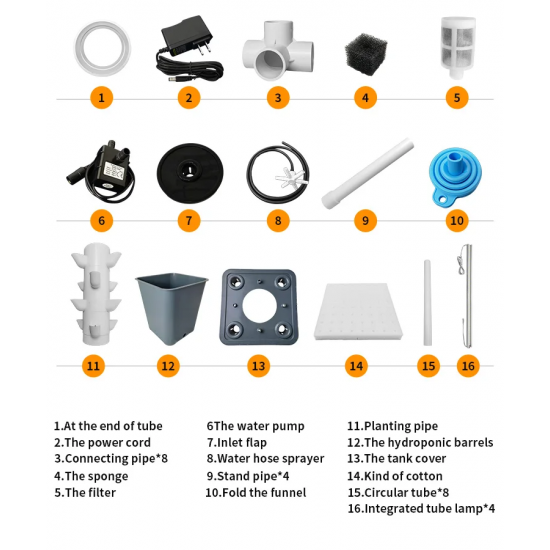 1 2 3 4 5

6 7 8 9 10

11 12 13 14 15 16

1.At the end of tube
2.The power cord
3.Connecting pipe*8
4.The sponge
5.The filter

6The water pump
7.Inlet flap
8.Water hose sprayer
9.Stand pipe*4
10.Fold the funnel

11.Planting pipe
12.The hydroponic barrels
13.The tank cover
14.Kind of cotton
15.Circular tube*8
16.Integrated tube lamp*4